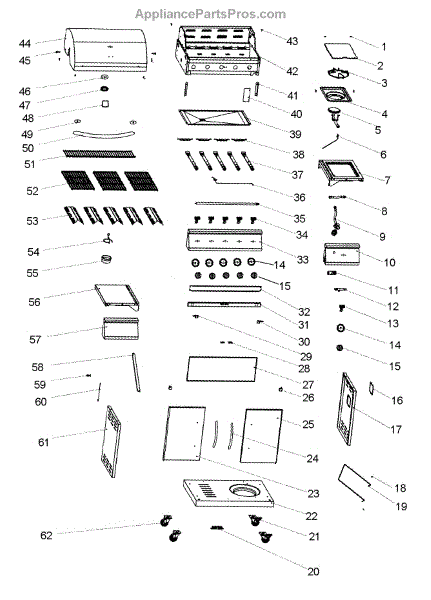 AppliancePartsPros.com

44
45
46
47
48
49
50
51
52
53
54
55
56
57
58
59
60
61
62

43
42
41
40
39
38
37
36
35
34
33
14
15
32
31
30
29
28
27
26
25
24
23
22
21
20

1
2
3
4
5
6
7
8
9
10
11
12
13
14
15
16
17
18
19