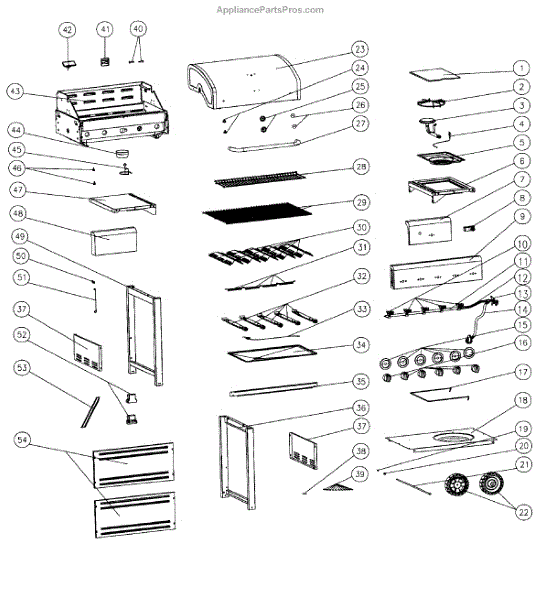 AppliancePartsPros.com

42
41
40
43
44
45
46
47
48
49
50
51
37
52
53
54

23
24
25
26
27
28
29
30
31
32
33
34
35
36
37
38
39

1
2
3
4
5
6
7
8
9
10
11
12
13
14
15
16
17
18
19
20
21
22