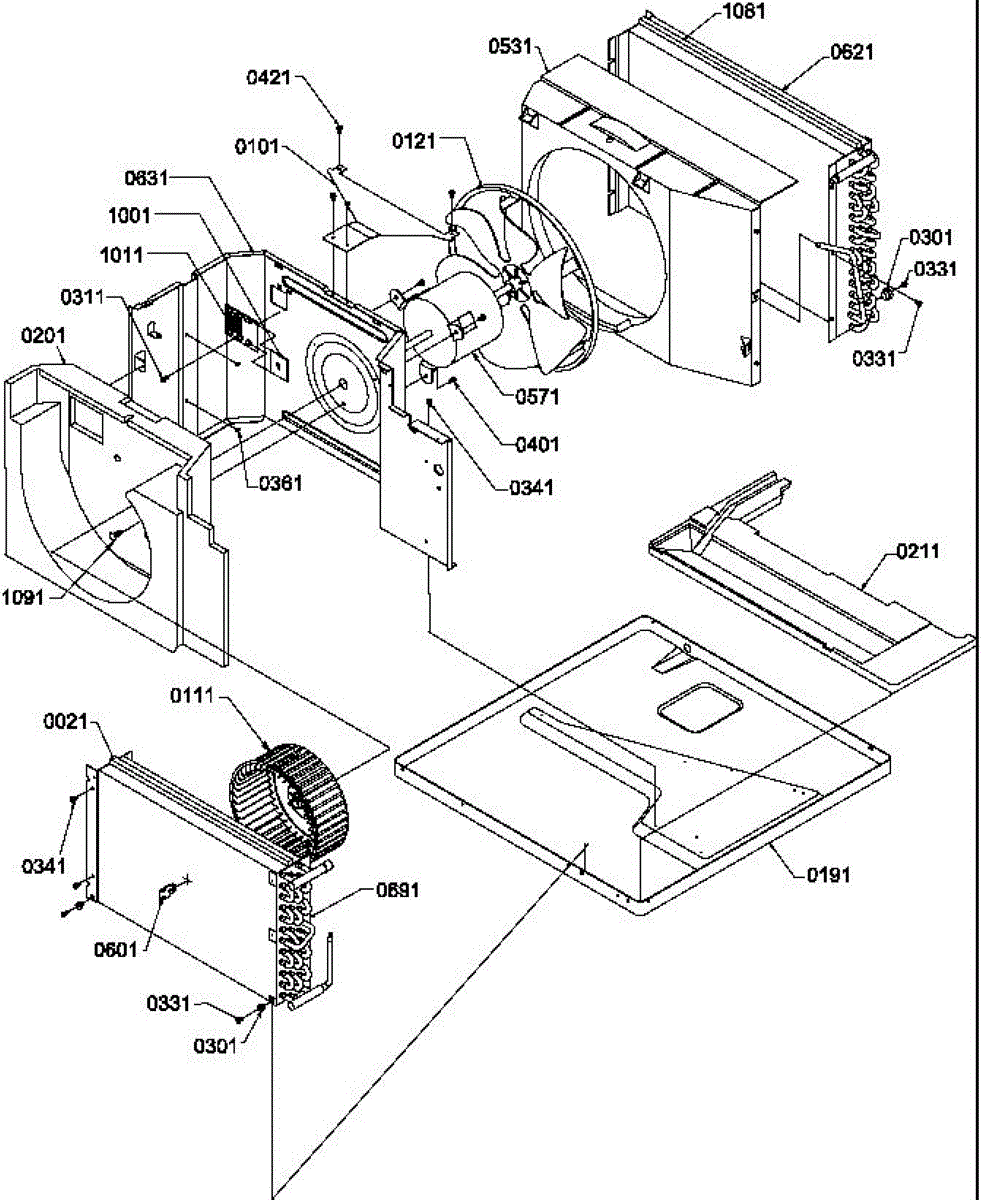 1081
0531
0621
0421
0101
0121
0631
1001
1011
0301
0331
0311
0331
0201
0571
0401
0361
0341
0211
1091
0111
0021
0341
0691
0191
0601
0331
0301