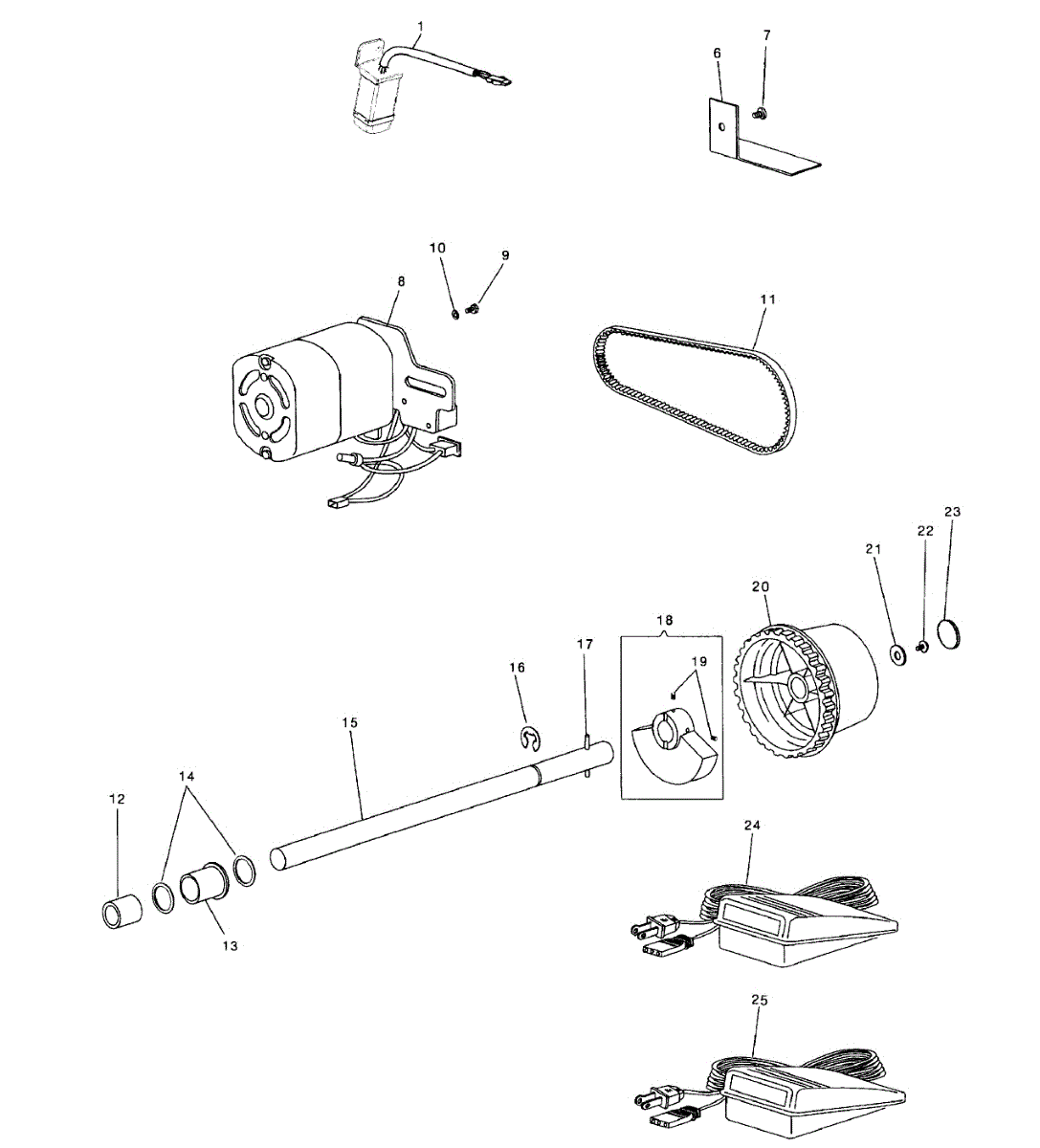 1
6
7
10
9
8
11
23
22
21
20
18
19
17
16
15
14
12
13
24
25