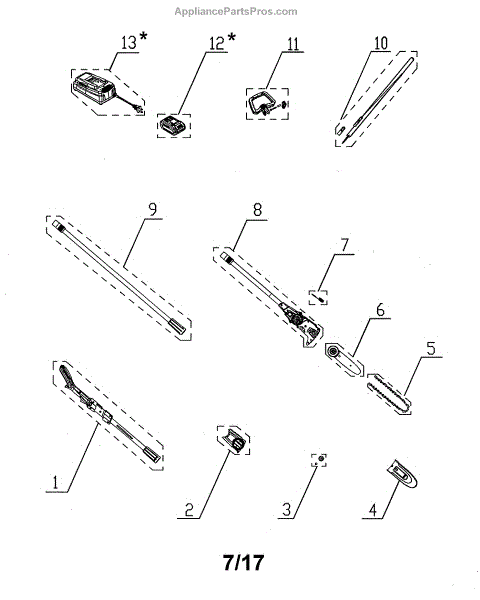 AppliancePartsPros.com

13*
12*
11
10

9
8
7
6
5

1
2
3
4

7/17