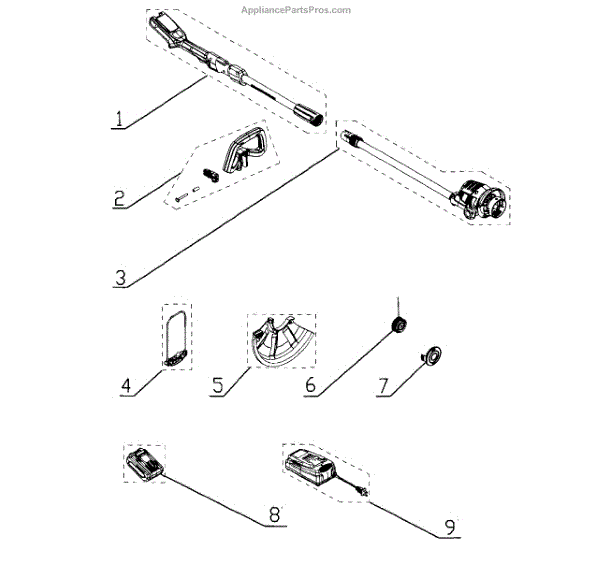 AppliancePartsPros.com

1
2
3
4
5
6
7
8
9