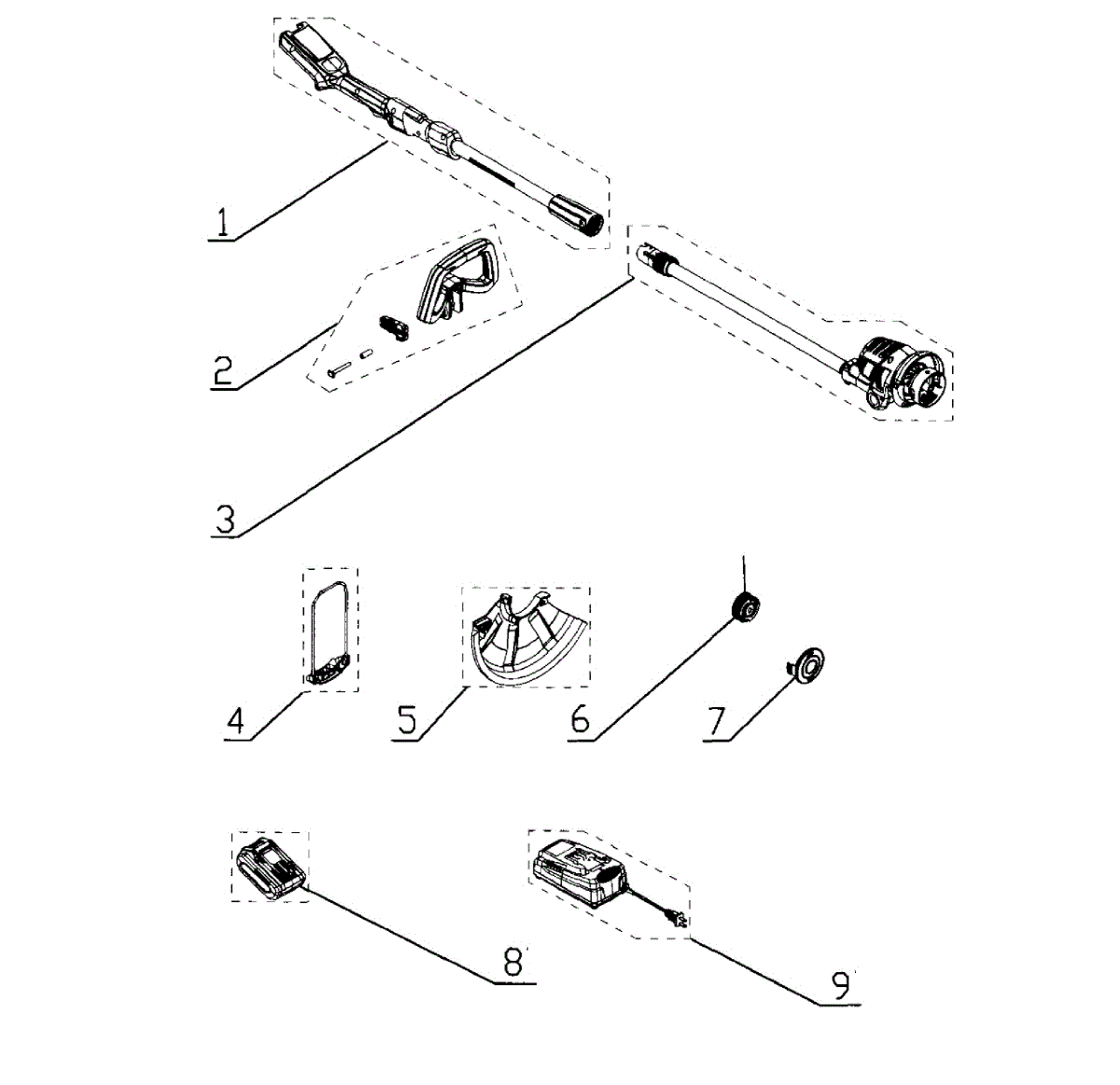 1
2
3
4
5
6
7
8
9