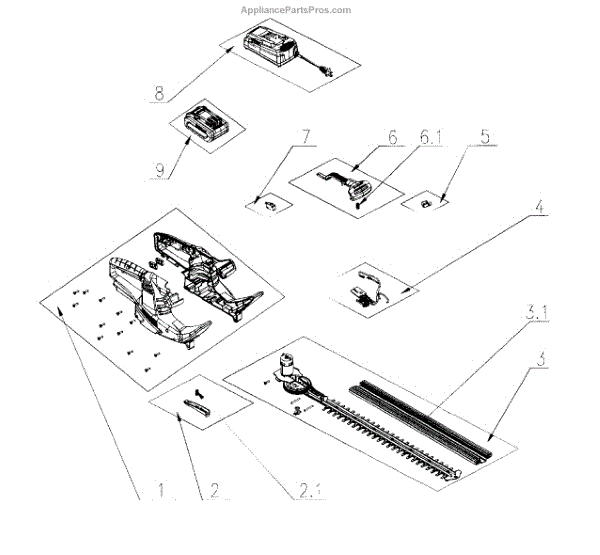 AppliancePartsPros.com

8

9

7

6

6.1

5

4

3.1

3

1

2

2.1