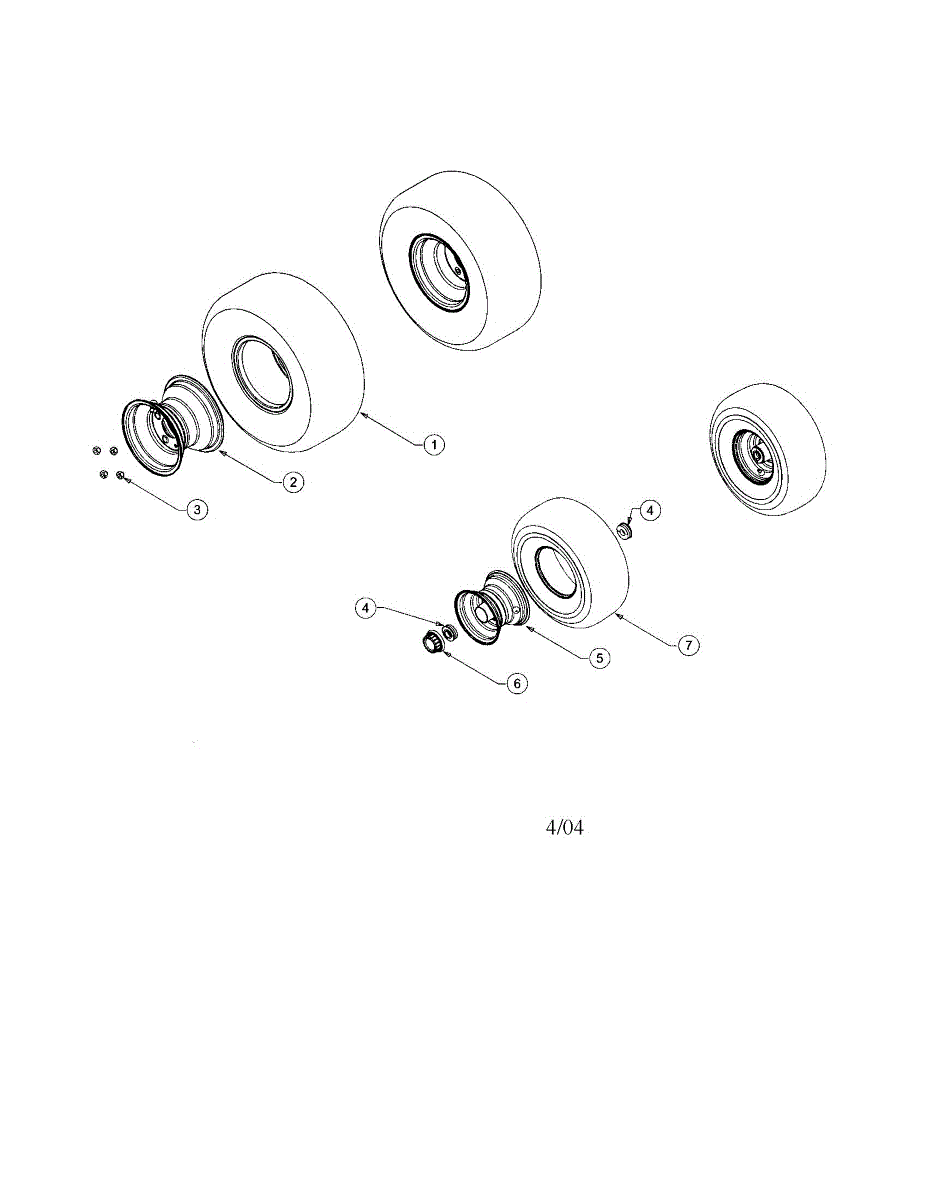 1
2
3
4
4
5
6
7
4/04