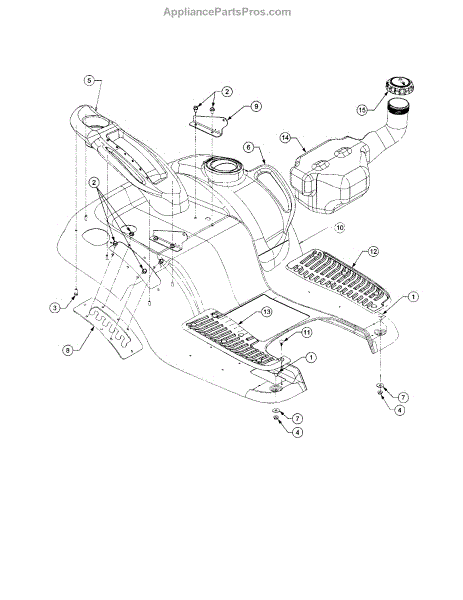 AppliancePartsPros.com

5
2
9
15
14
6
2
10
12
1
3
13
11
8
1
7
4
7
4