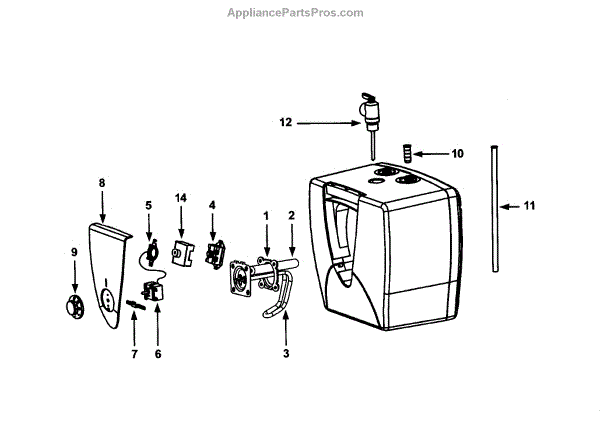 AppliancePartsPros.com

12

10

11

8

5

14

4

1

2

9

7

6

3