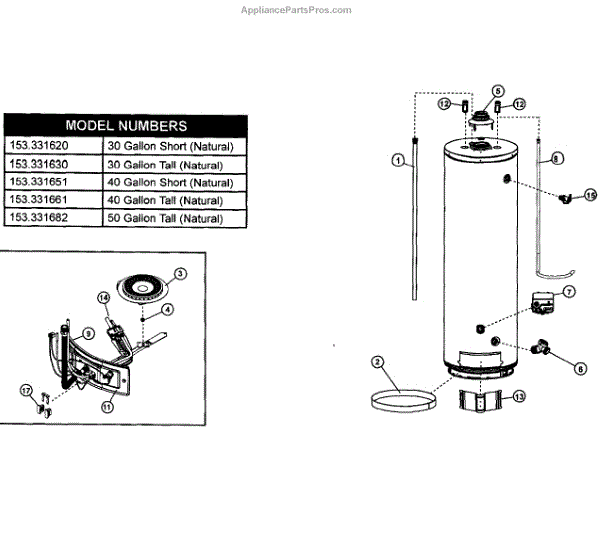 AppliancePartsPros.com

| MODEL NUMBERS | |
|---|---|
| 153.331620 | 30 Gallon Short (Natural) |
| 153.331630 | 30 Gallon Tall (Natural) |
| 153.331651 | 40 Gallon Short (Natural) |
| 153.331661 | 40 Gallon Tall (Natural) |
| 153.331682 | 50 Gallon Tall (Natural) |

3
14
4
9
17
11

5
12
12
1
8
15
7
6
2
13