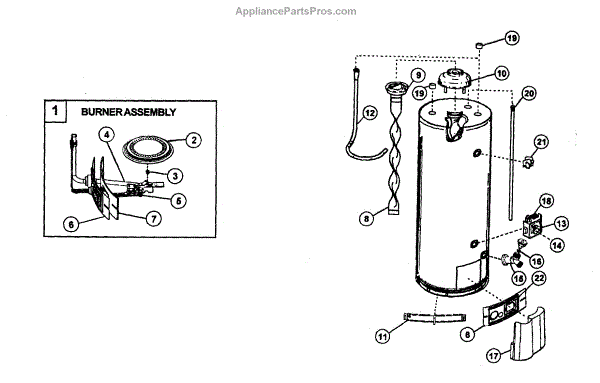 AppliancePartsPros.com

1 BURNER ASSEMBLY

4
2
3
5
6
7

19
9
10
19
20
12
21
8
18
13
14
16
16
22
11
8
17