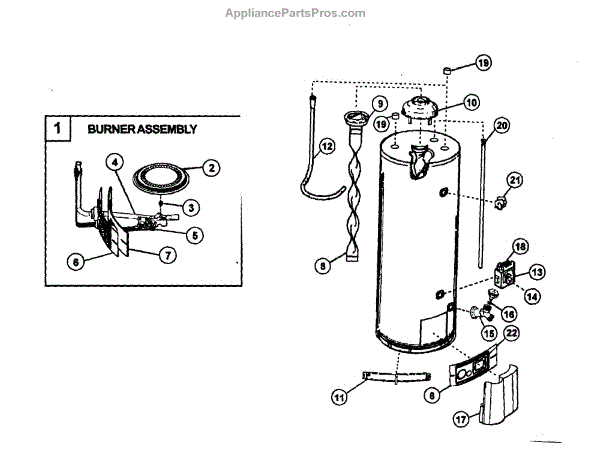 AppliancePartsPros.com

1 BURNER ASSEMBLY

4
2
3
5
6
7

19
9
10
19
20
12
21
8
18
13
14
16
15
22
11
8
17