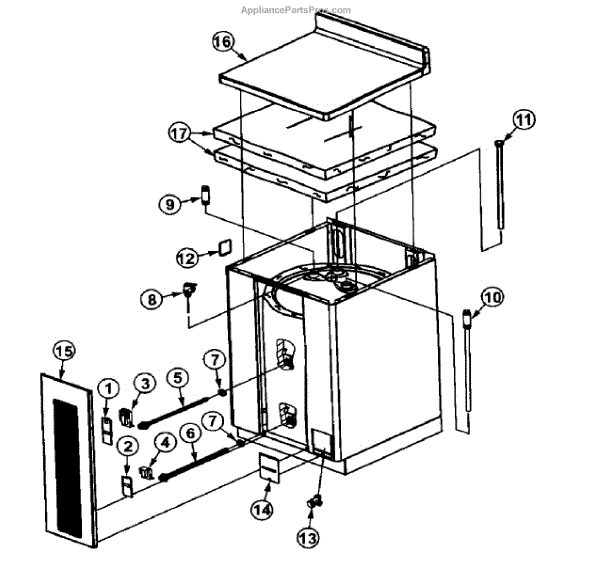 AppliancePartsPros.com

16
17
11
9
12
8
10
15
1
3
5
7
2
4
6
7
14
13