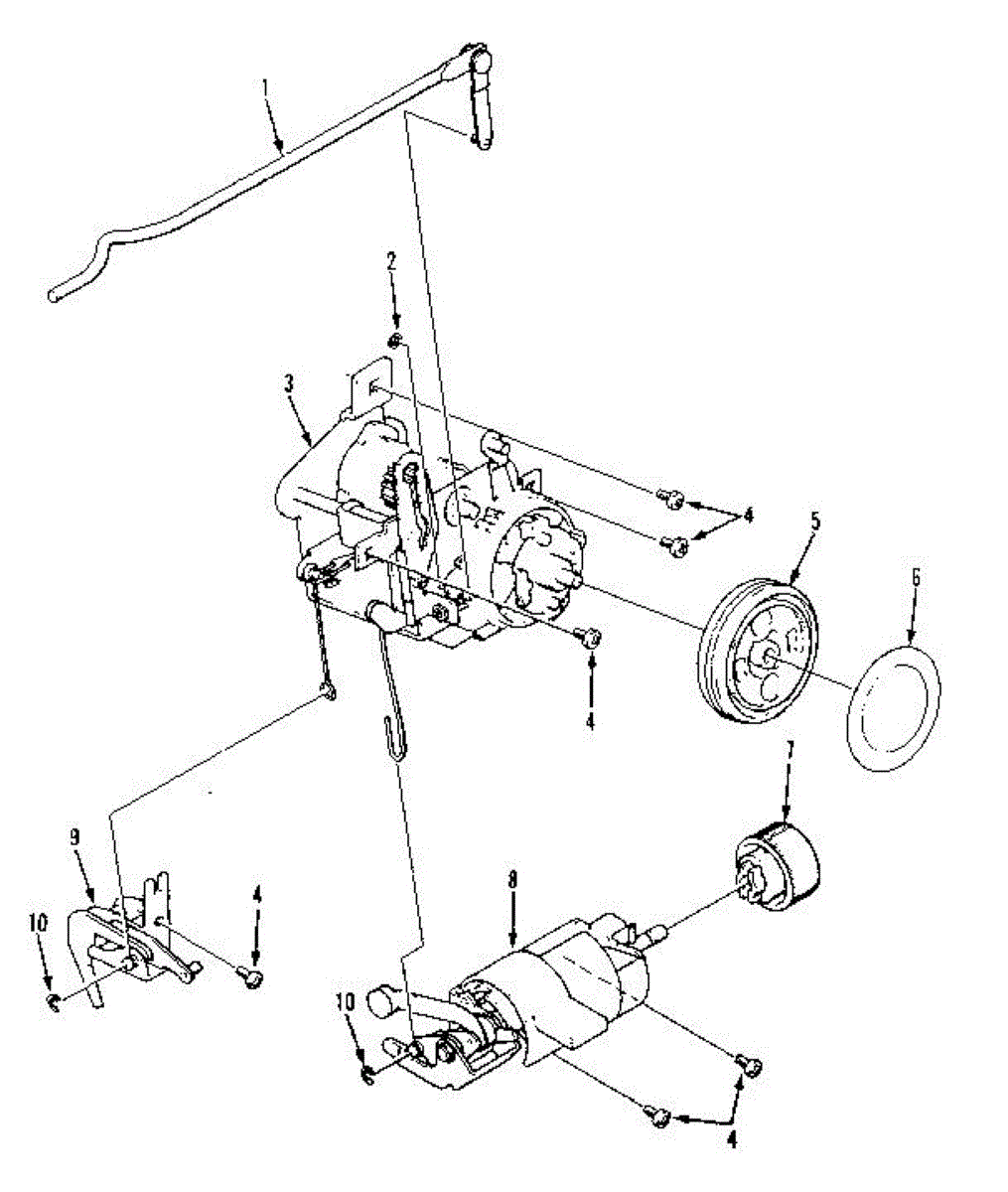 1
2
3
4
5
6
4
7
9
4
8
10
10
4