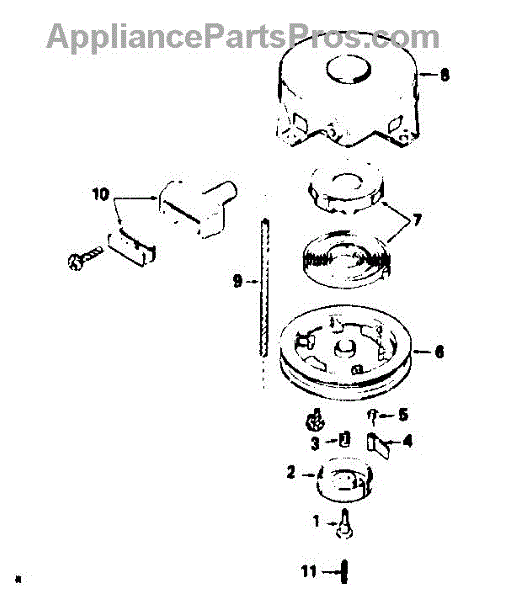 AppliancePartsPros.com

8

10

7

9

6

5

3

4

2

1

11