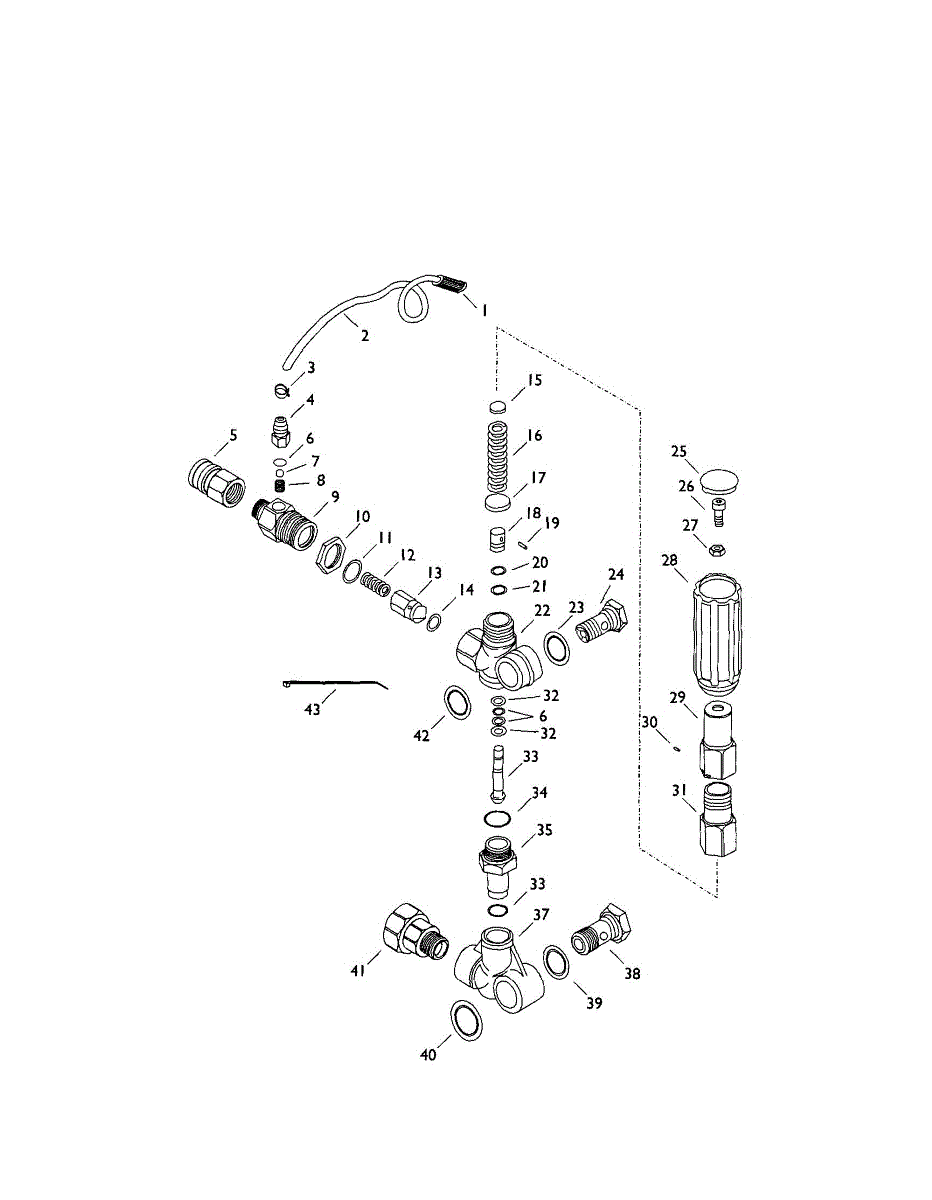 1
2
3
4
5
6
7
8
9
10
11
12
13
14
15
16
17
18
19
20
21
22
23
24
25
26
27
28
29
30
31
32
6
32
33
34
35
33
37
38
39
40
41
42
43