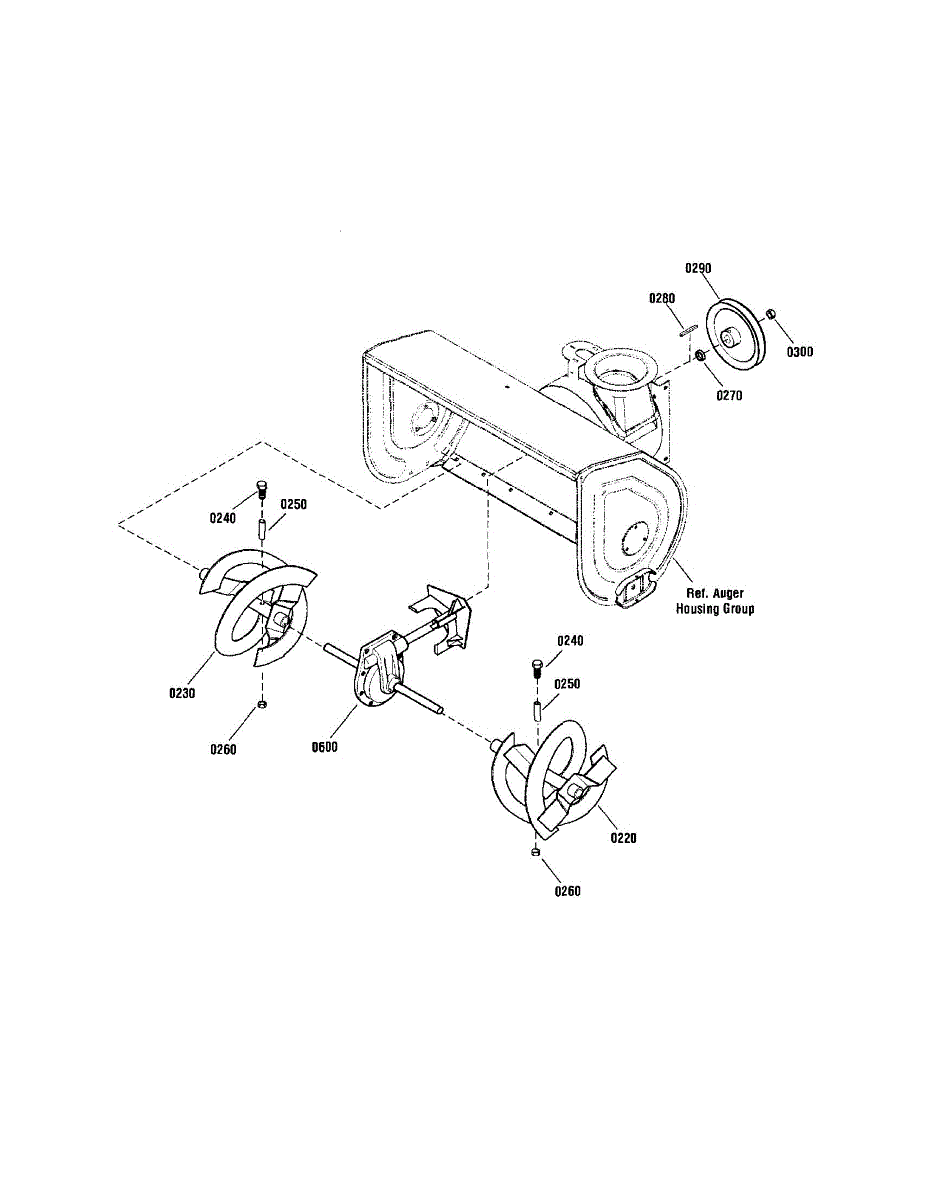 0290
0280
0300
0270
0240
0250
Ref. Auger Housing Group
0240
0250
0230
0260
0600
0220
0260