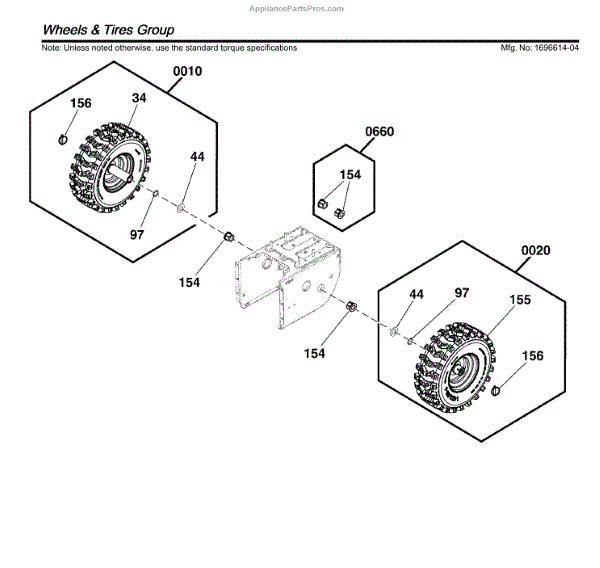 AppliancePartsPros.com

Wheels & Tires Group

Note: Unless noted otherwise, use the standard torque specifications

Mfg. No: 1696614-04

0010

156

34

44

97

154

0660

154

0020

44

97

155

156

154