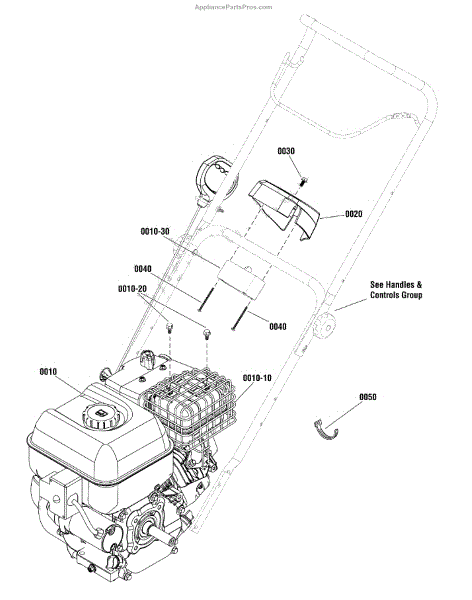 AppliancePartsPros.com

0030

0020

0010-30

0040

0010-20

See Handles & Controls Group

0040

0010

0010-10

0050