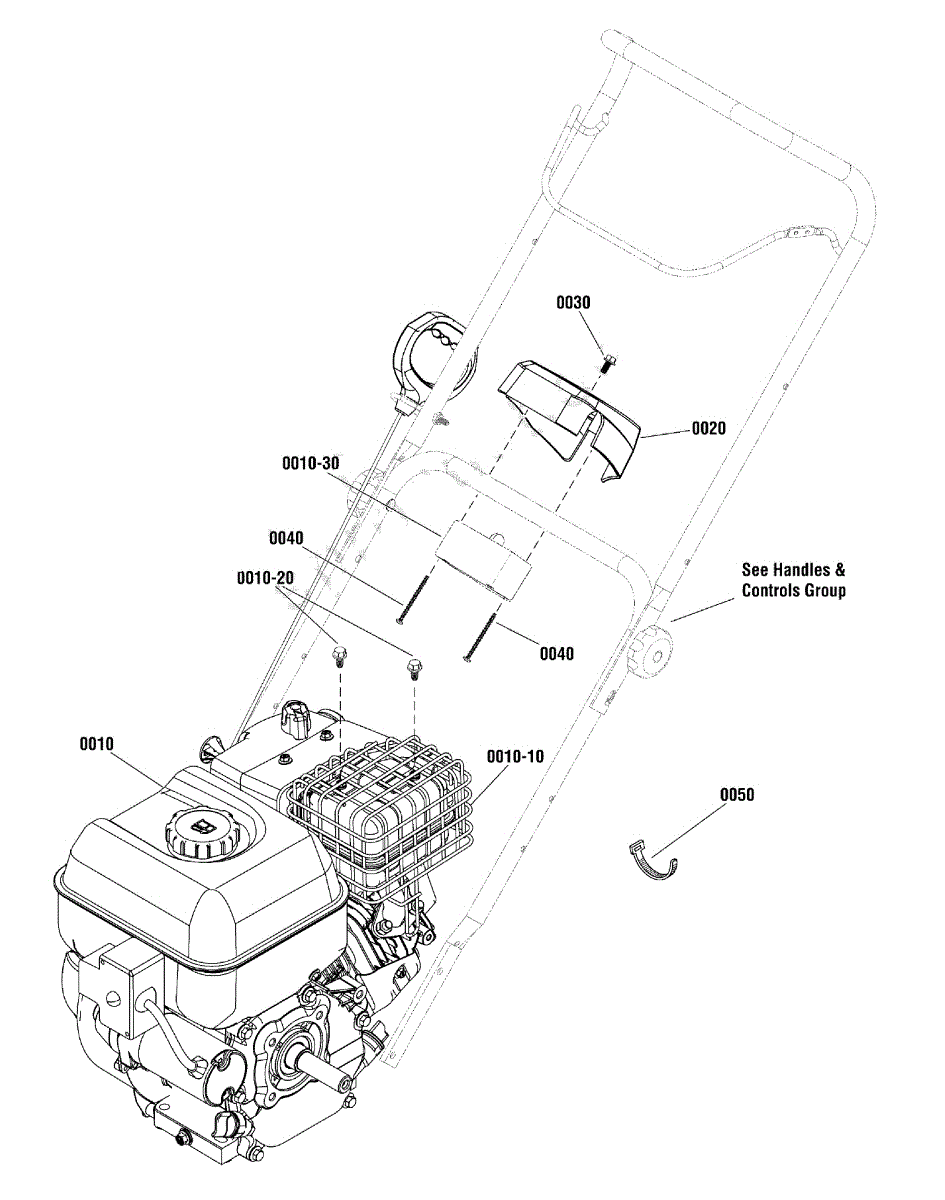 0030

0020

0010-30

0040

0010-20

See Handles & Controls Group

0040

0010

0010-10

0050