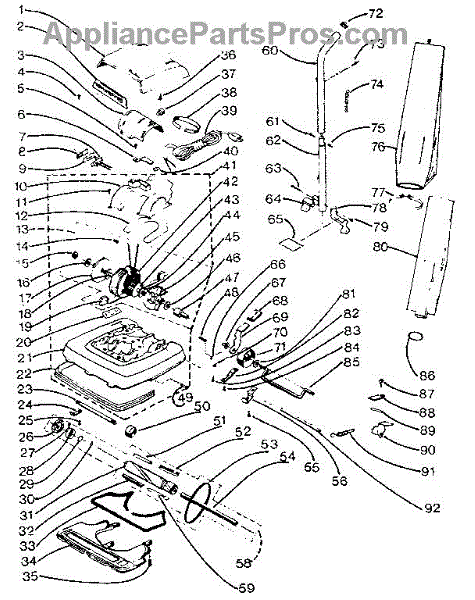 AppliancePartsPros.com

1
2
3
4
5
6
7
8
9
10
11
12
13
14
15
16
17
18
19
20
21
22
23
24
25
26
27
28
29
30
31
32
33
34
35
36
37
38
39
40
41
42
43
44
45
46
47
48
49
50
51
52
53
54
55
56
58
59
60
61
62
63
64
65
66
67
68
69
70
71
72
73
74
75
76
77
78
79
80
81
82
83
84
85
86
87
88
89
90
91
92