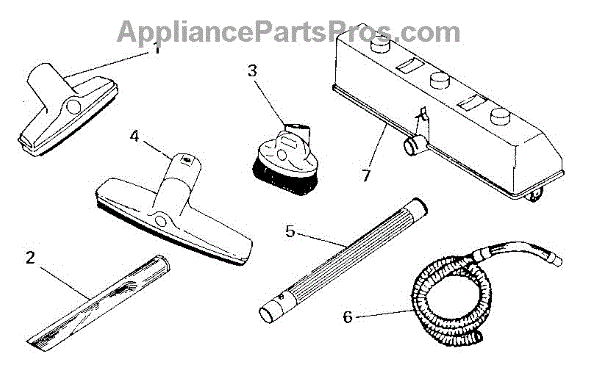 AppliancePartsPros.com

1

3

4

7

5

2

6