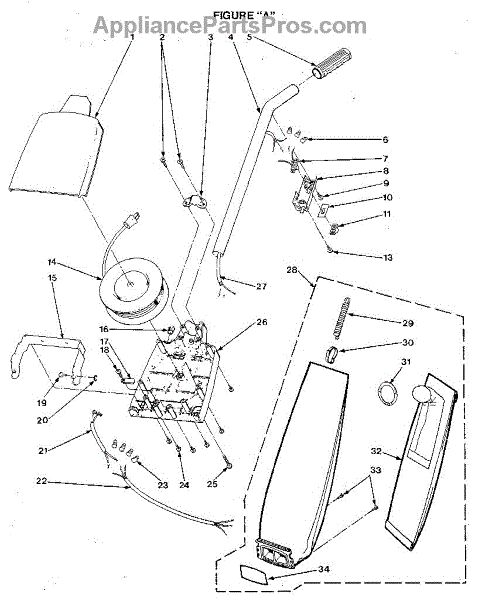 FIGURE "A"

AppliancePartsPros.com

1
2
3
4
5
6
7
8
9
10
11
13
14
15
16
17
18
19
20
21
22
23
24
25
26
27
28
29
30
31
32
33
34