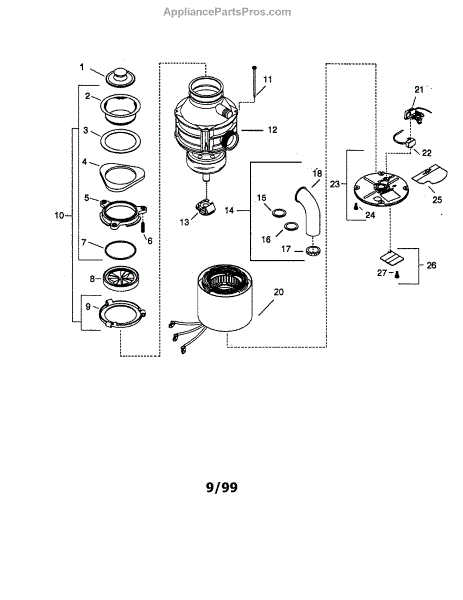 AppliancePartsPros.com

1
2
3
4
5
6
7
8
9
10
11
12
13
14
15
16
17
18
20
21
22
23
24
25
26
27

9/99