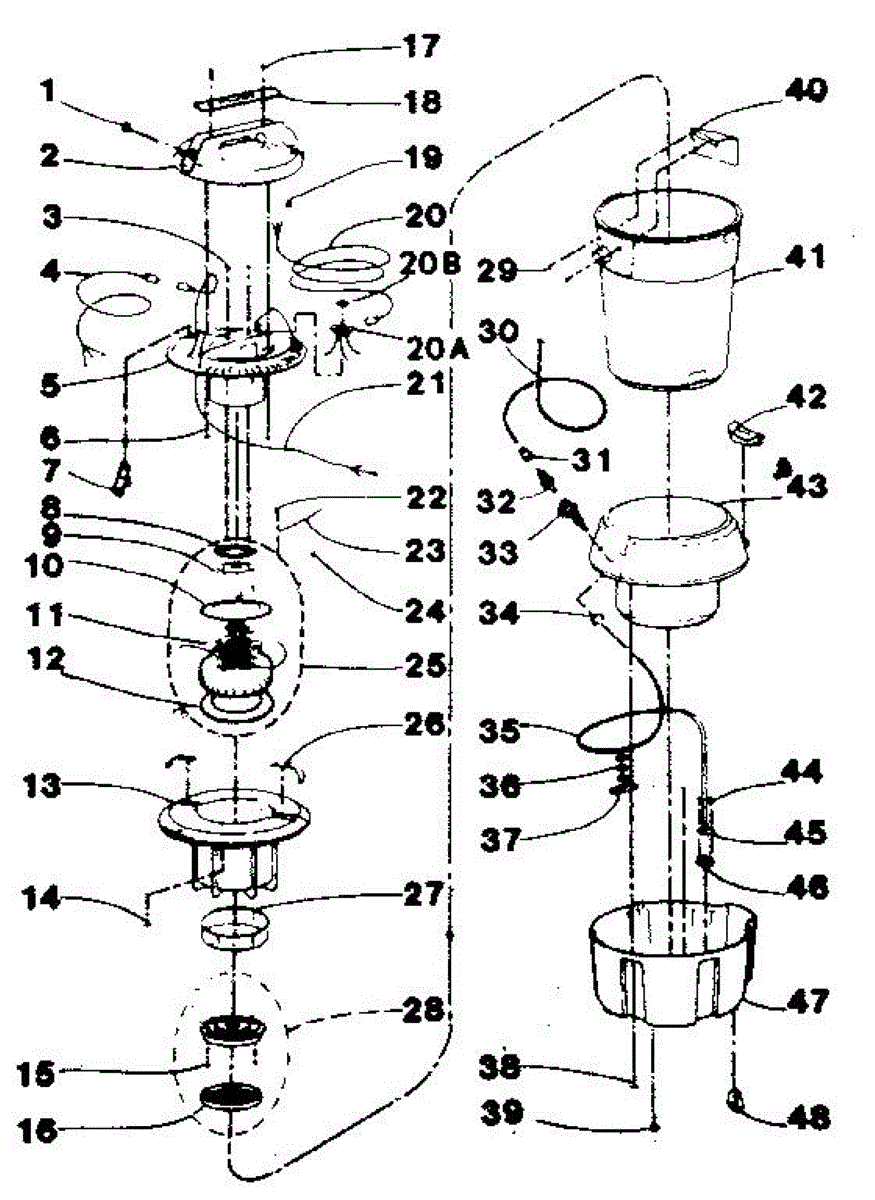 1
2
3
4
5
6
7
8
9
10
11
12
13
14
15
16
17
18
19
20
20B
20A
21
22
23
24
25
26
27
28
29
30
31
32
33
34
35
36
37
38
39
40
41
42
43
44
45
46
47
48