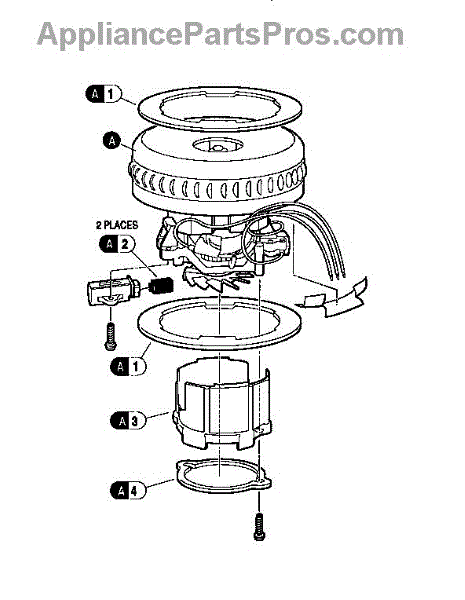 AppliancePartsPros.com

A 1

A

2 PLACES

A 2

A 1

A 3

A 4