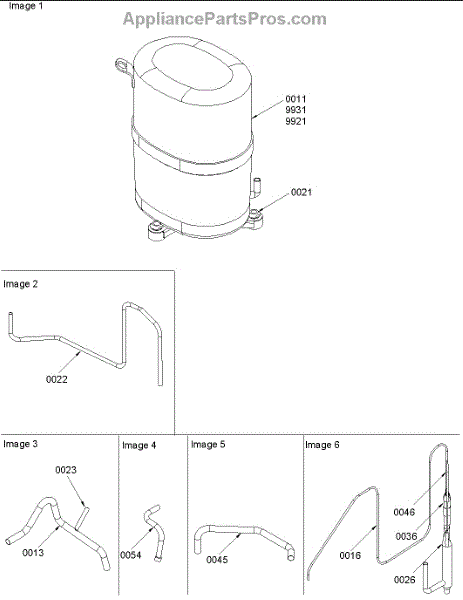 Image 1
AppliancePartsPros.com
0011
9931
9921
0021

Image 2
0022

Image 3
0023
0013

Image 4
0054

Image 5
0045

Image 6
0046
0036
0016
0026