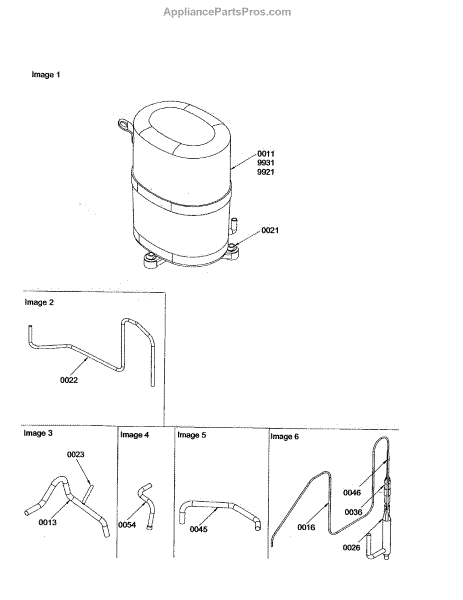 AppliancePartsPros.com

Image 1

0011
9931
9921

0021

Image 2

0022

Image 3

0023

0013

Image 4

0054

Image 5

0045

Image 6

0046

0036

0016

0026