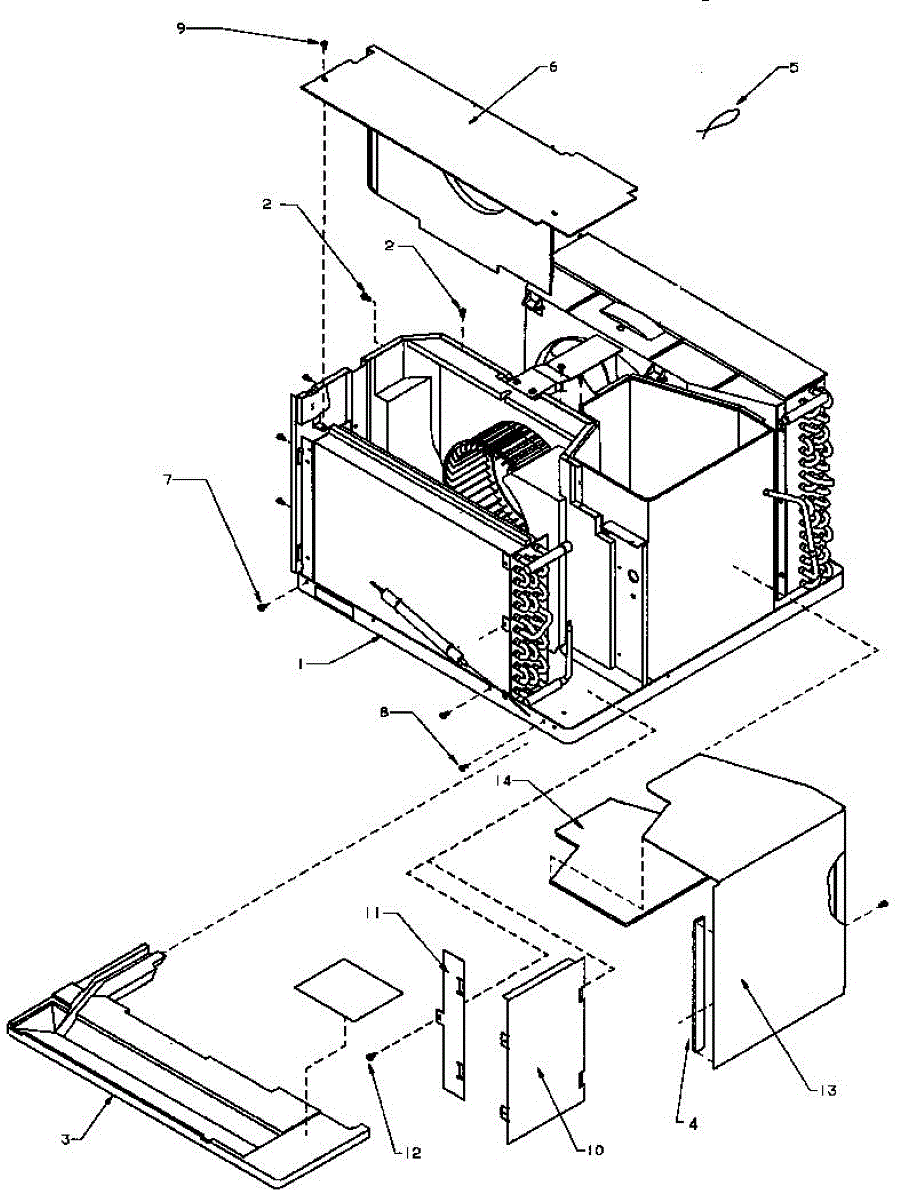 9
6
5
2
2
7
1
8
14
11
3
12
10
4
13