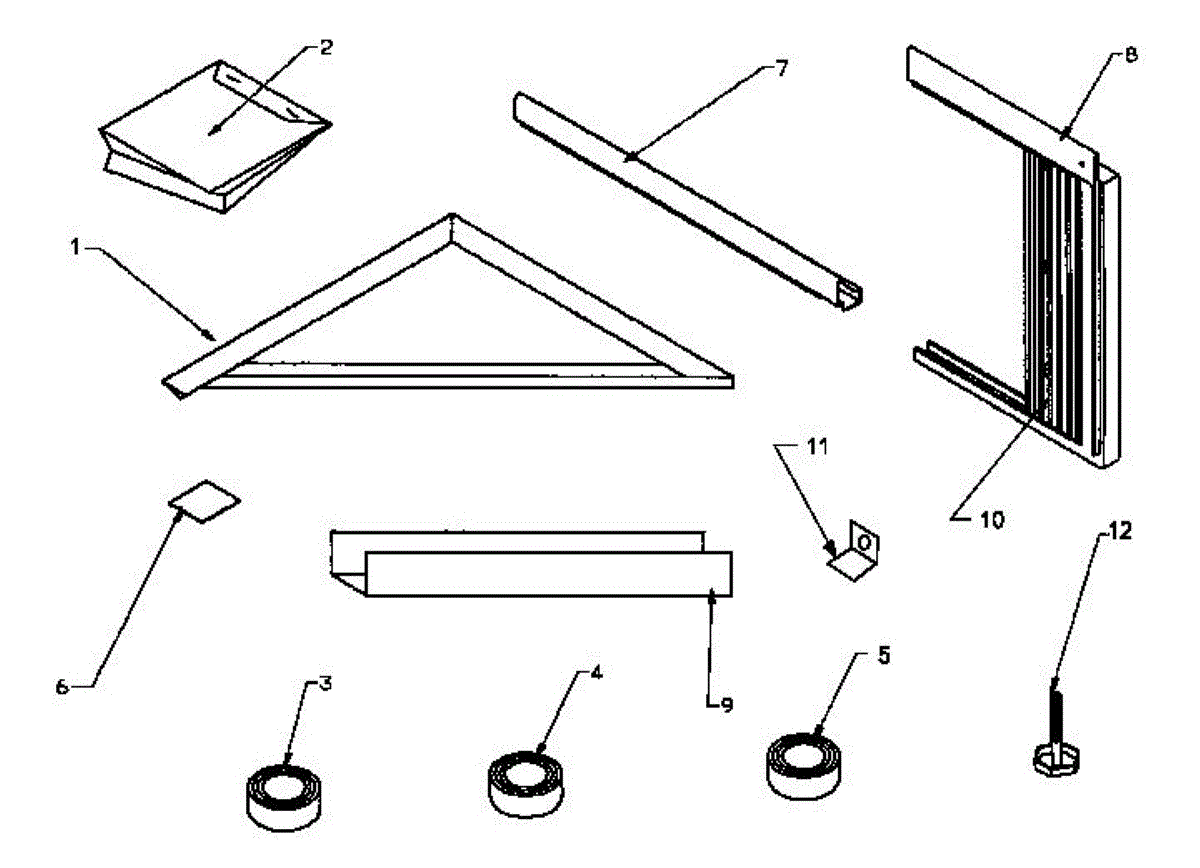 2
7
8
1
11
10
12
6
9
3
4
5