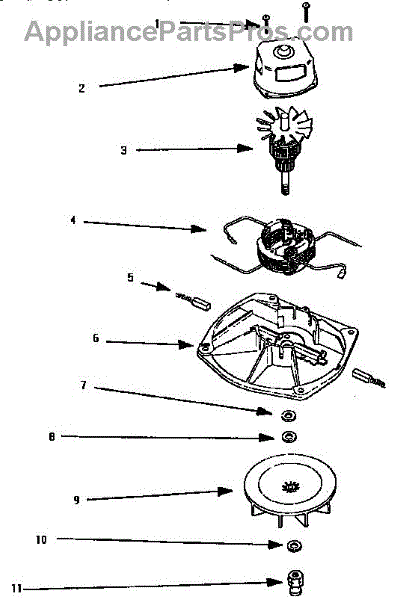 AppliancePartsPros.com

1
2
3
4
5
6
7
8
9
10
11