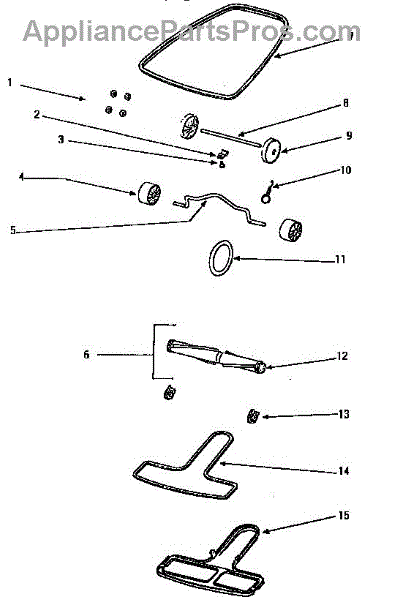 AppliancePartsPros.com

7
1
8
2
9
3
10
4
5
11
6
12
13
14
15