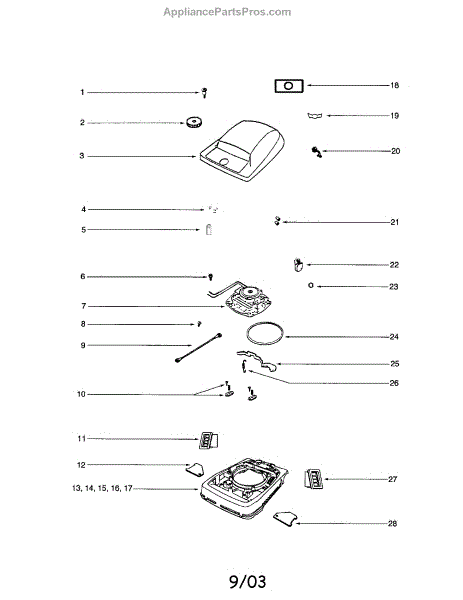 AppliancePartsPros.com

1
2
3
4
5
6
7
8
9
10
11
12
13, 14, 15, 16, 17
18
19
20
21
22
23
24
25
26
27
28

9/03