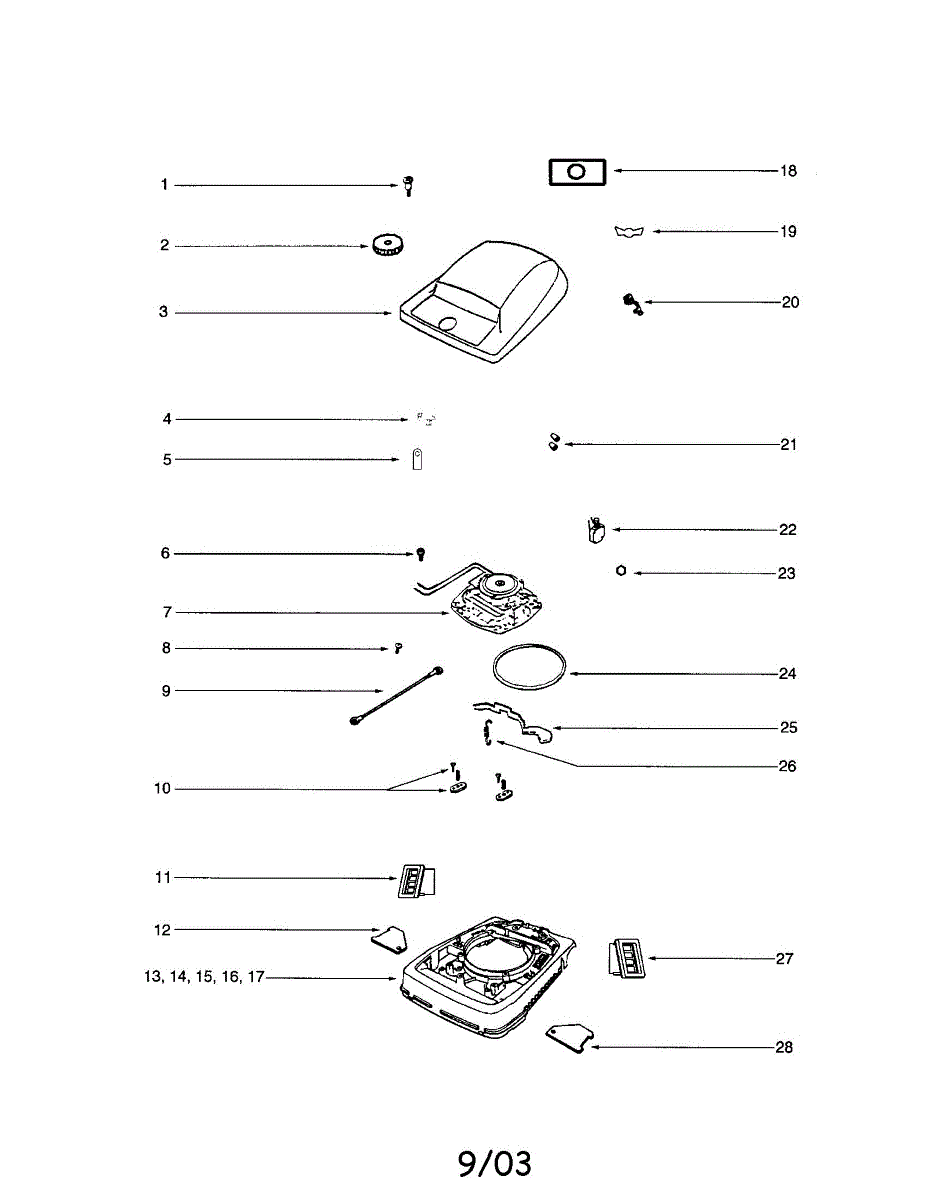 1
2
3
4
5
6
7
8
9
10
11
12
13, 14, 15, 16, 17
18
19
20
21
22
23
24
25
26
27
28

9/03