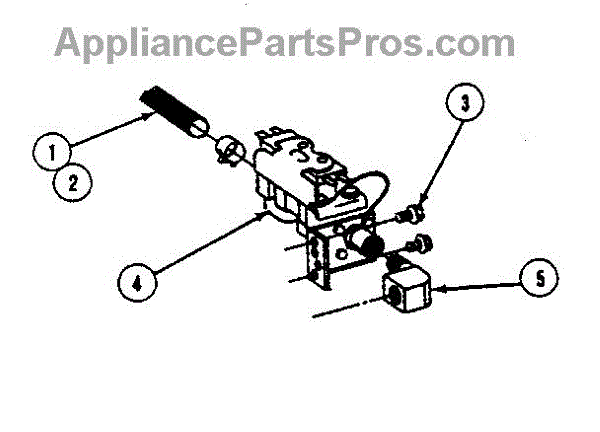 AppliancePartsPros.com

1
2
3
4
5