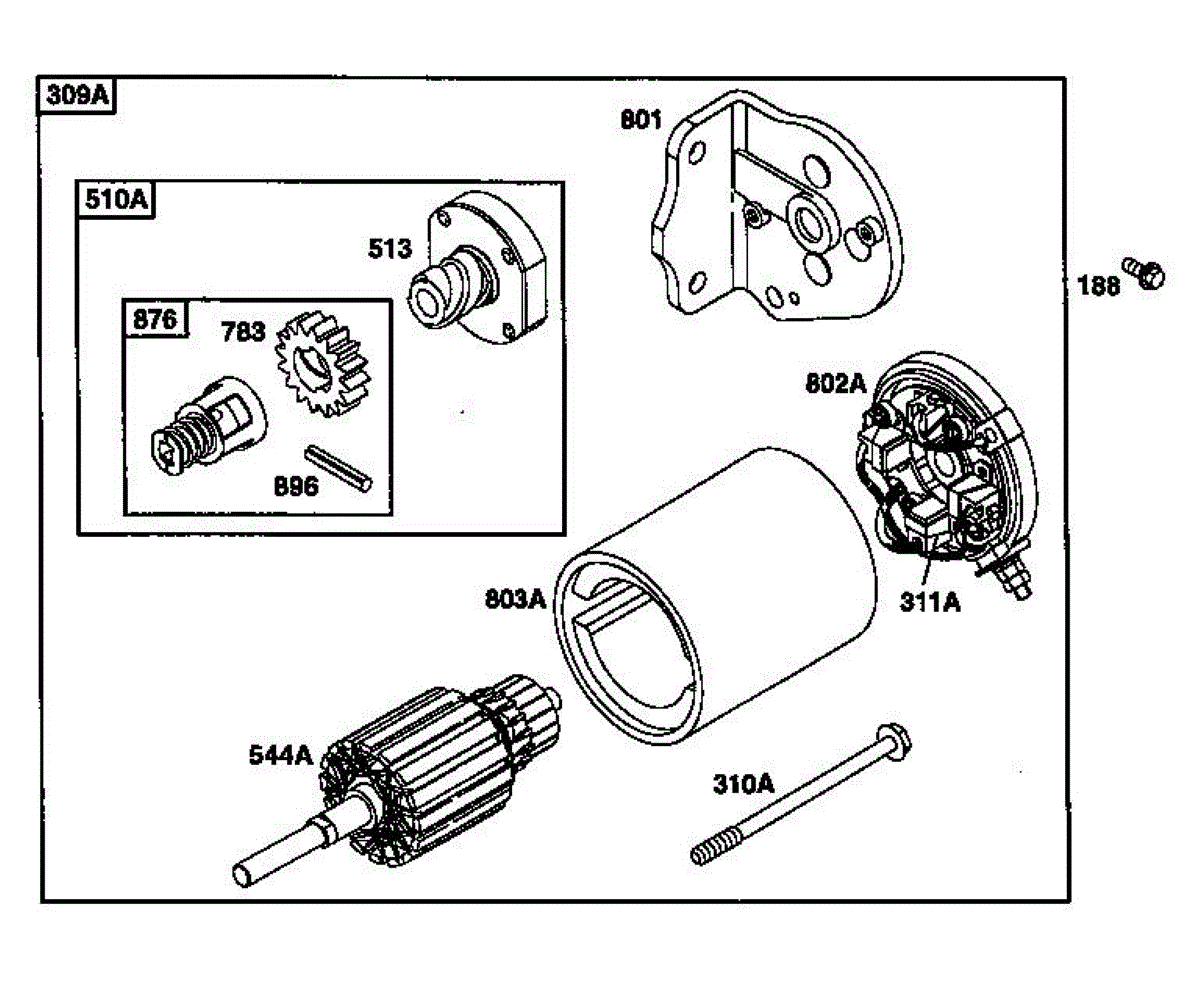 309A

801

510A

513

188

876

783

802A

896

803A

311A

544A

310A