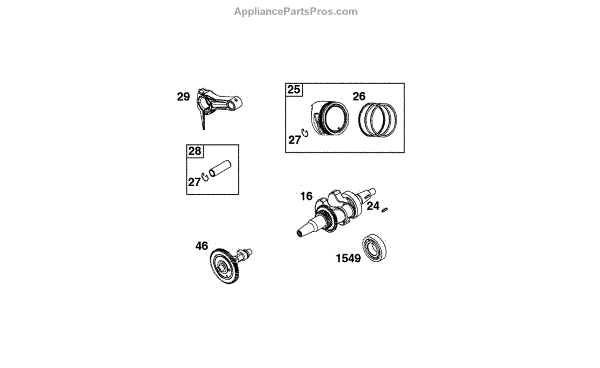 AppliancePartsPros.com

29

25
26
27

28
27

16
24

46
1549