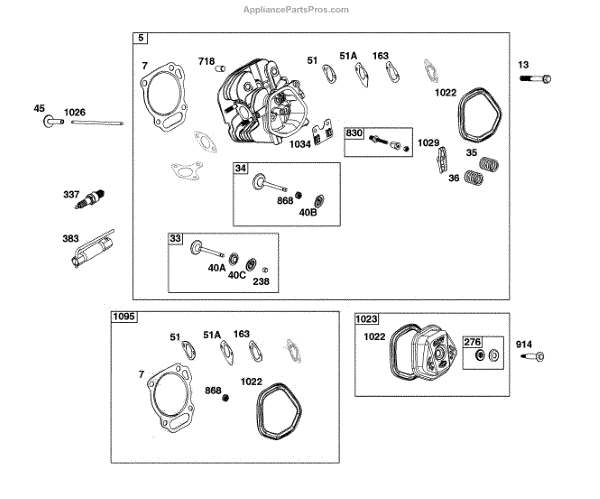 AppliancePartsPros.com

5
7
718
51
51A
163
13
1022
45
1026
1034
830
1029
35
36
34
868
40B
337
383
33
40A
40C
238

1095
51
51A
163
7
868
1022

1023
1022
276
914