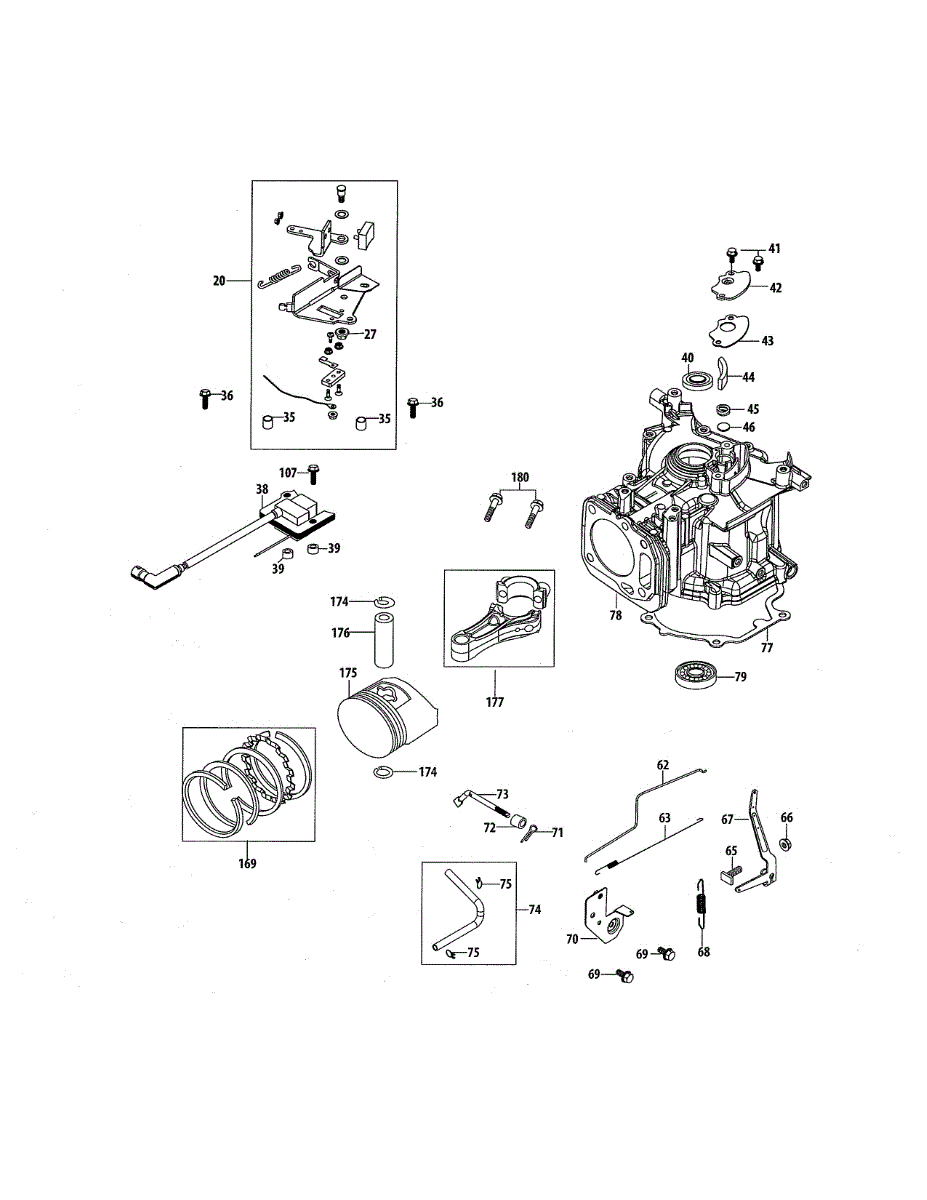 20
27
36
35
35
36
41
42
43
40
44
45
46
107
38
39
39
180
78
77
79
174
176
175
177
174
169
73
72
71
62
63
67
66
65
75
74
75
70
69
68
69