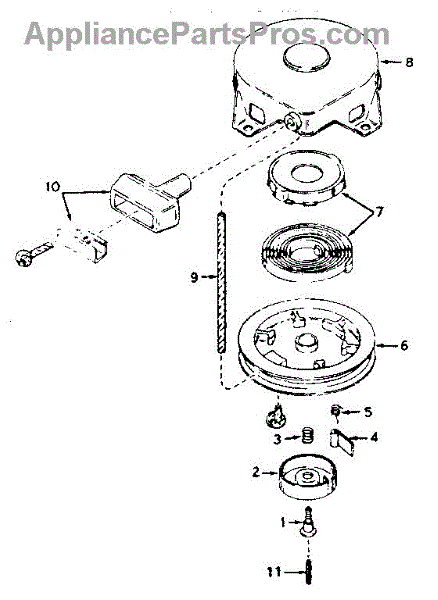 AppliancePartsPros.com

8

10

7

9

6

5

3

4

2

1

11