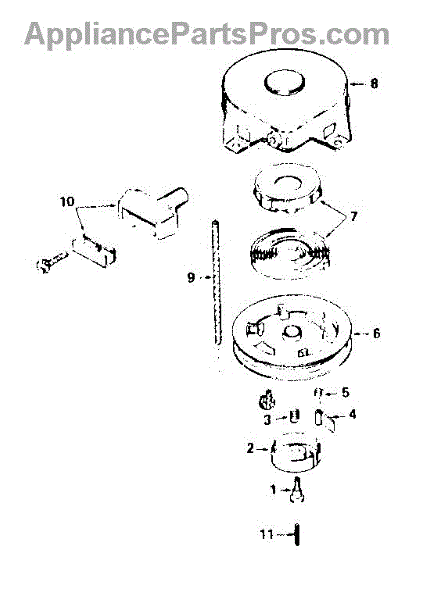 AppliancePartsPros.com

8

10

7

9

6

5

3

4

2

1

11