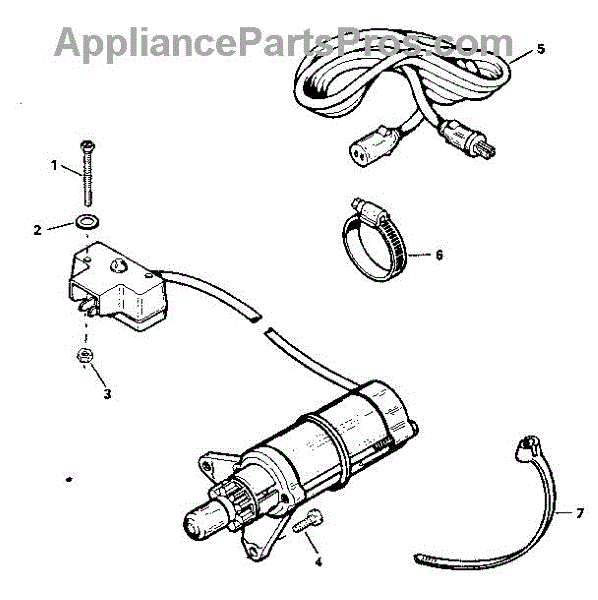 AppliancePartsPros.com

5

1

2

6

3

7

4