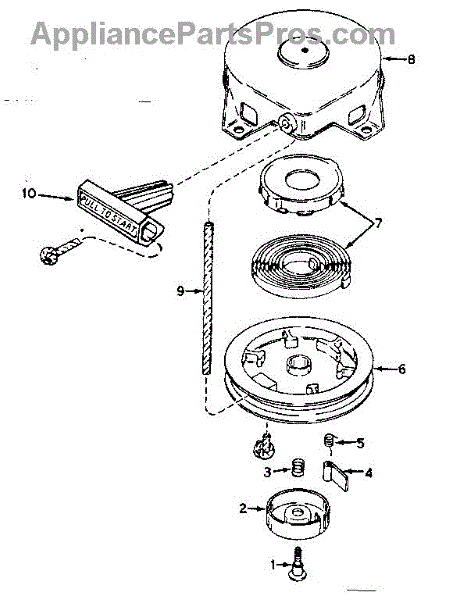 AppliancePartsPros.com

8

10

PULL TO START

7

9

6

5

3

4

2

1