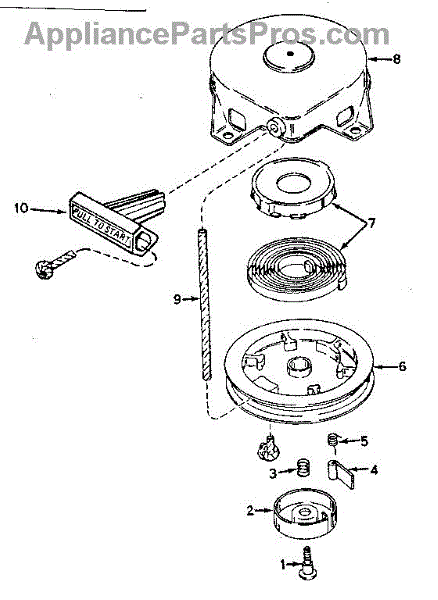 AppliancePartsPros.com

8

10

PULL TO START

7

9

6

5

3

4

2

1