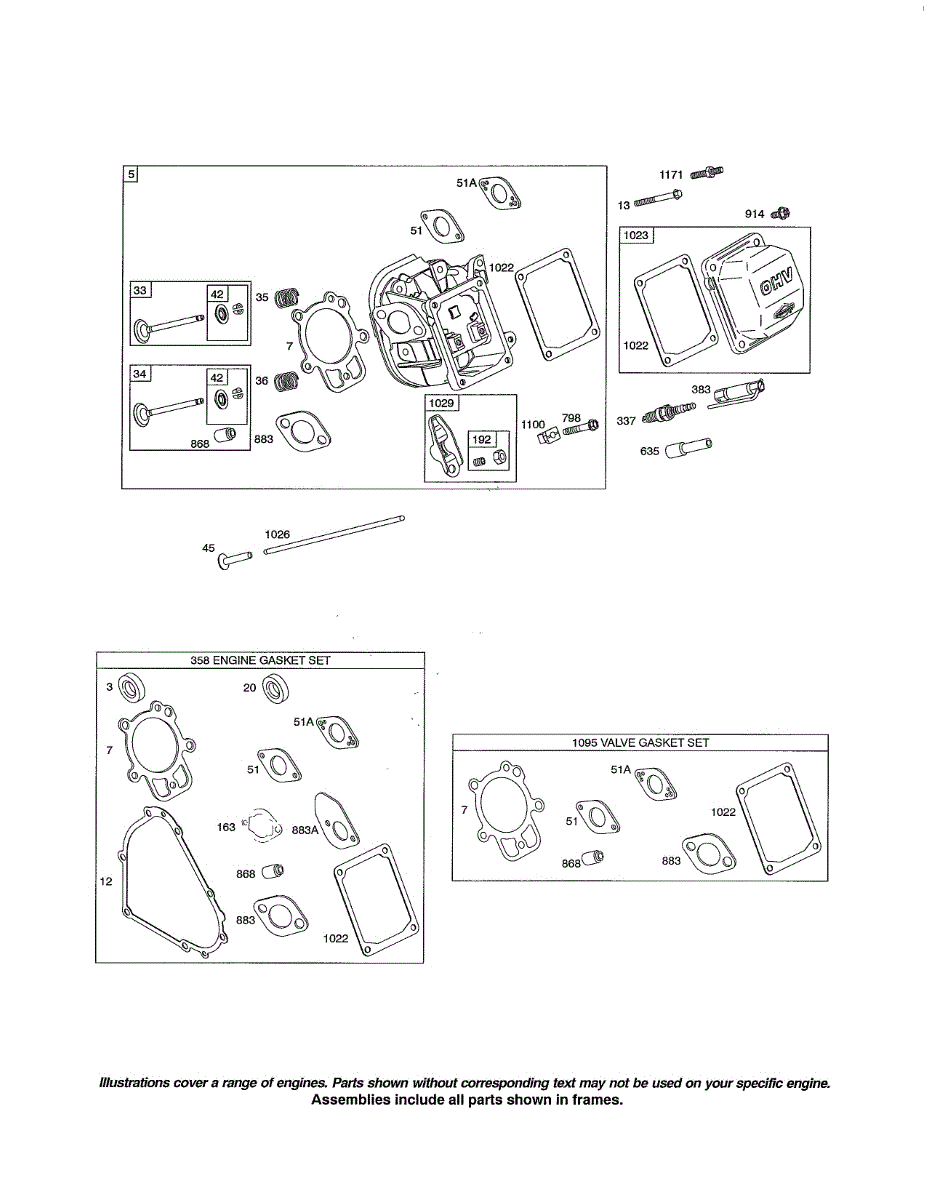 5
51A
51
1022
33
42
35
7
34
42
36
868
883
1029
192
1100
798
1171
13
914
1023
OHV
1022
383
337
635
45
1026

358 ENGINE GASKET SET
3
20
51A
7
51
163
883A
12
868
883
1022

1095 VALVE GASKET SET
51A
7
51
1022
868
883

Illustrations cover a range of engines. Parts shown without corresponding text may not be used on your specific engine.
Assemblies include all parts shown in frames.