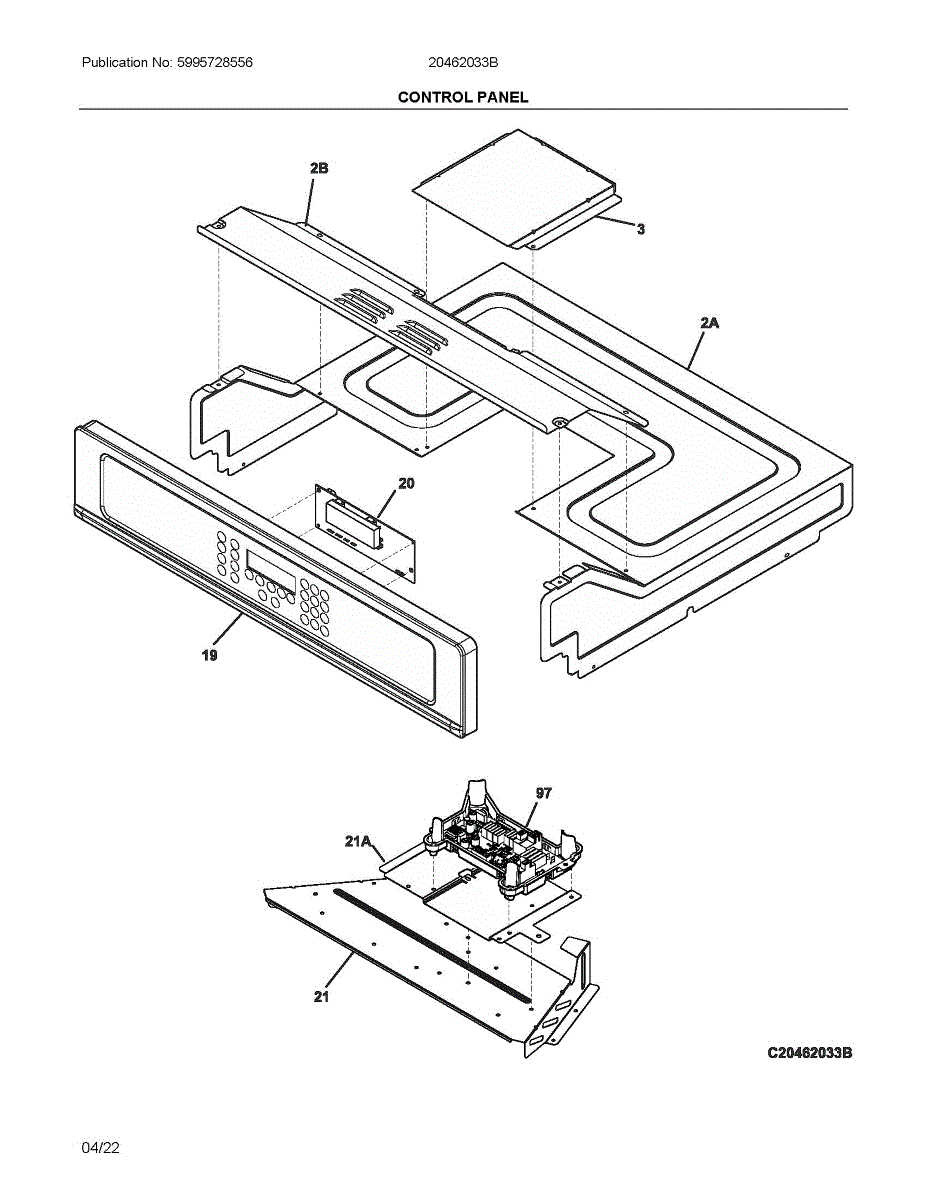 Publication No: 5995728556

20462033B

CONTROL PANEL

2B

3

2A

20

19

97

21A

21

C20462033B

04/22