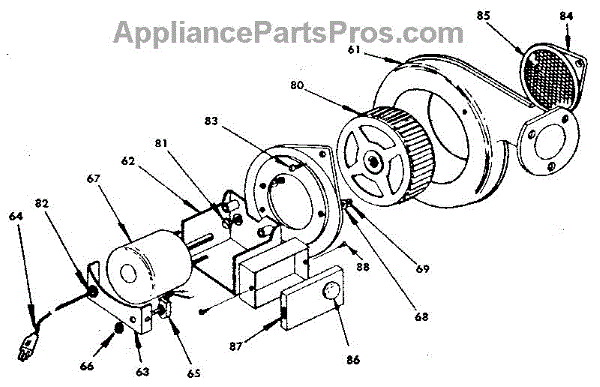 AppliancePartsPros.com

85
84
61
80
83
81
62
67
82
64
88
69
68
87
86
66
63
65