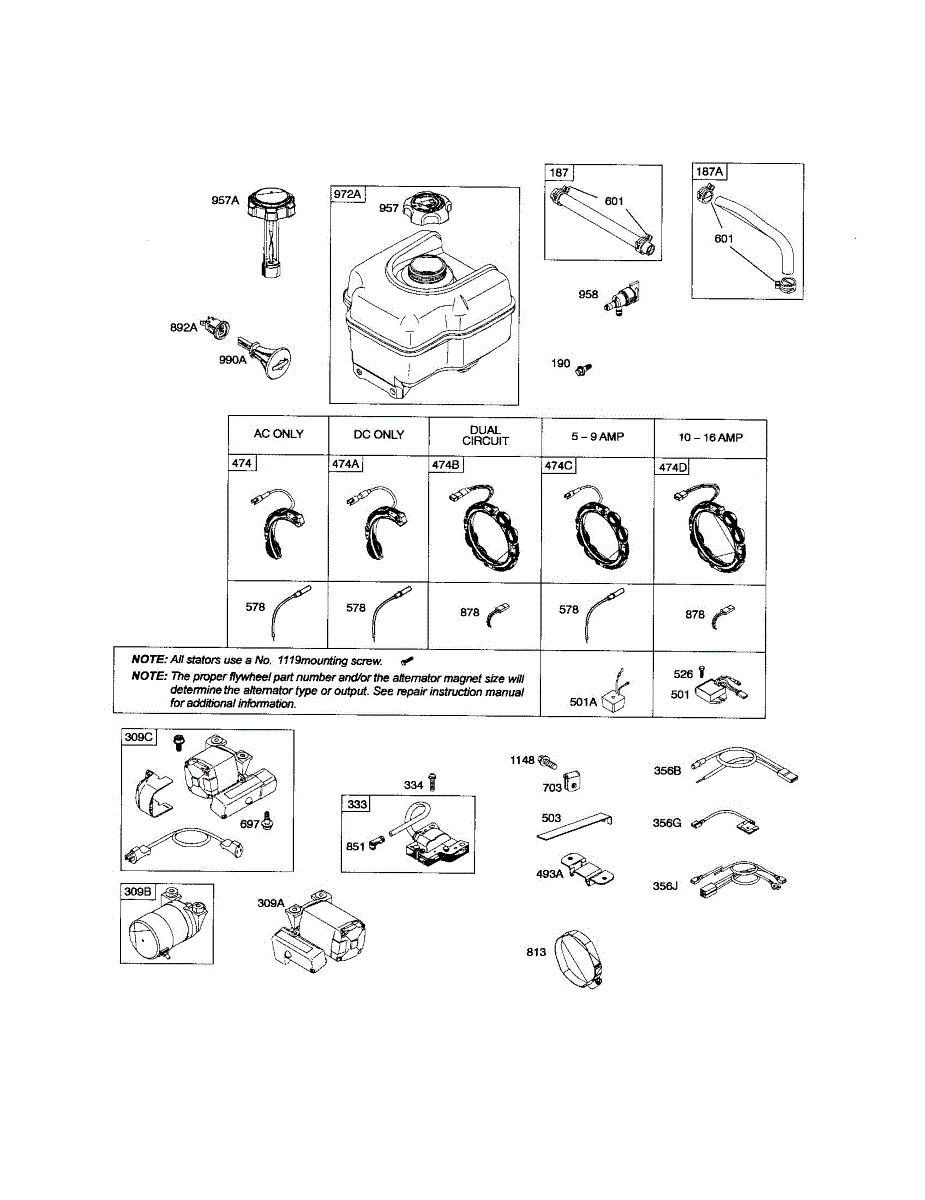 957A

972A

957

187

601

187A

601

958

892A

990A

190

| AC ONLY | DC ONLY | DUAL CIRCUIT | 5 – 9 AMP | 10 – 16 AMP |
|---|---|---|---|---|
| 474 | 474A | 474B | 474C | 474D |
| 578 | 578 | 878 | 578 | 878 |

NOTE: All stators use a No. 1119mounting screw.

NOTE: The proper flywheel part number and/or the alternator magnet size will determine the alternator type or output. See repair instruction manual for additional information.

501A

526

501

309C

697

334

333

851

1148

703

503

493A

356B

356G

356J

309B

309A

813